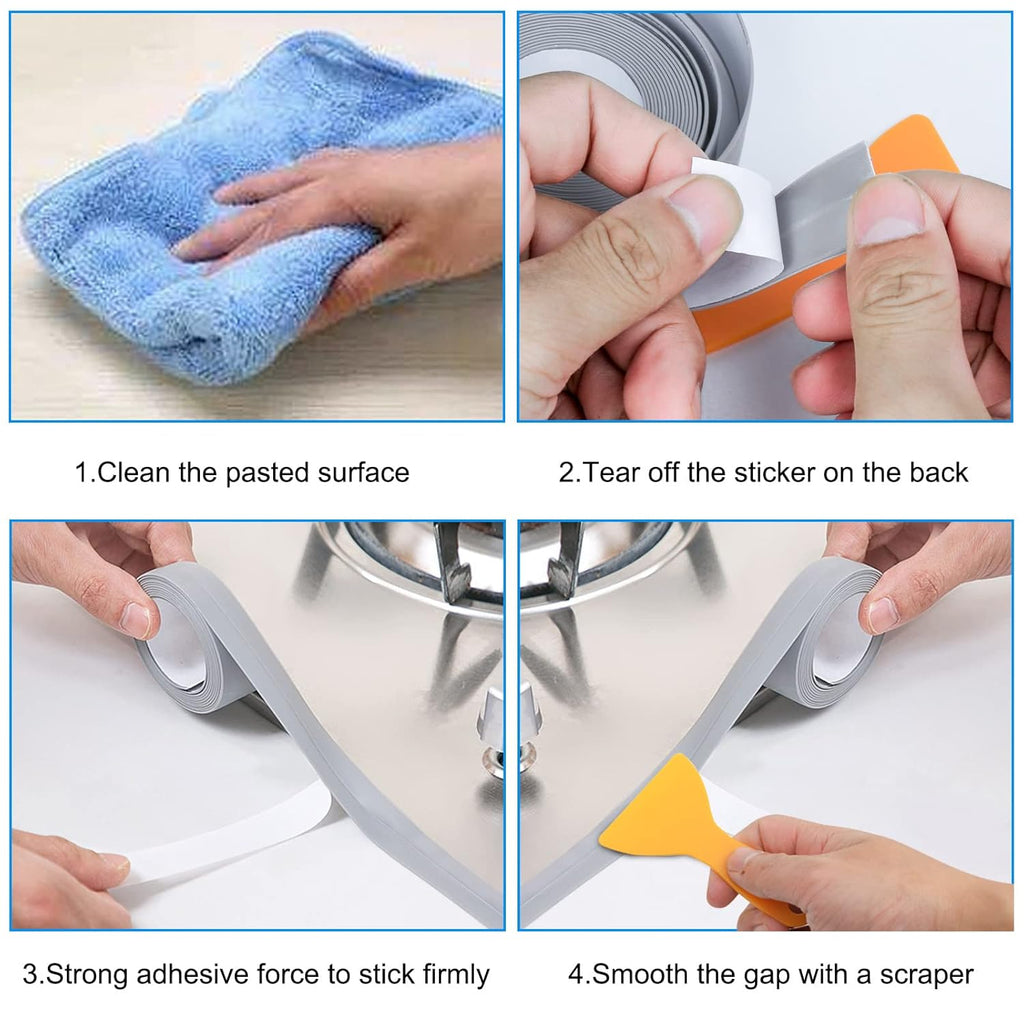 1.Clean the pasted surface

2.Tear off the sticker on the back

3.Strong adhesive force to stick firmly

4.Smooth the gap with a scraper