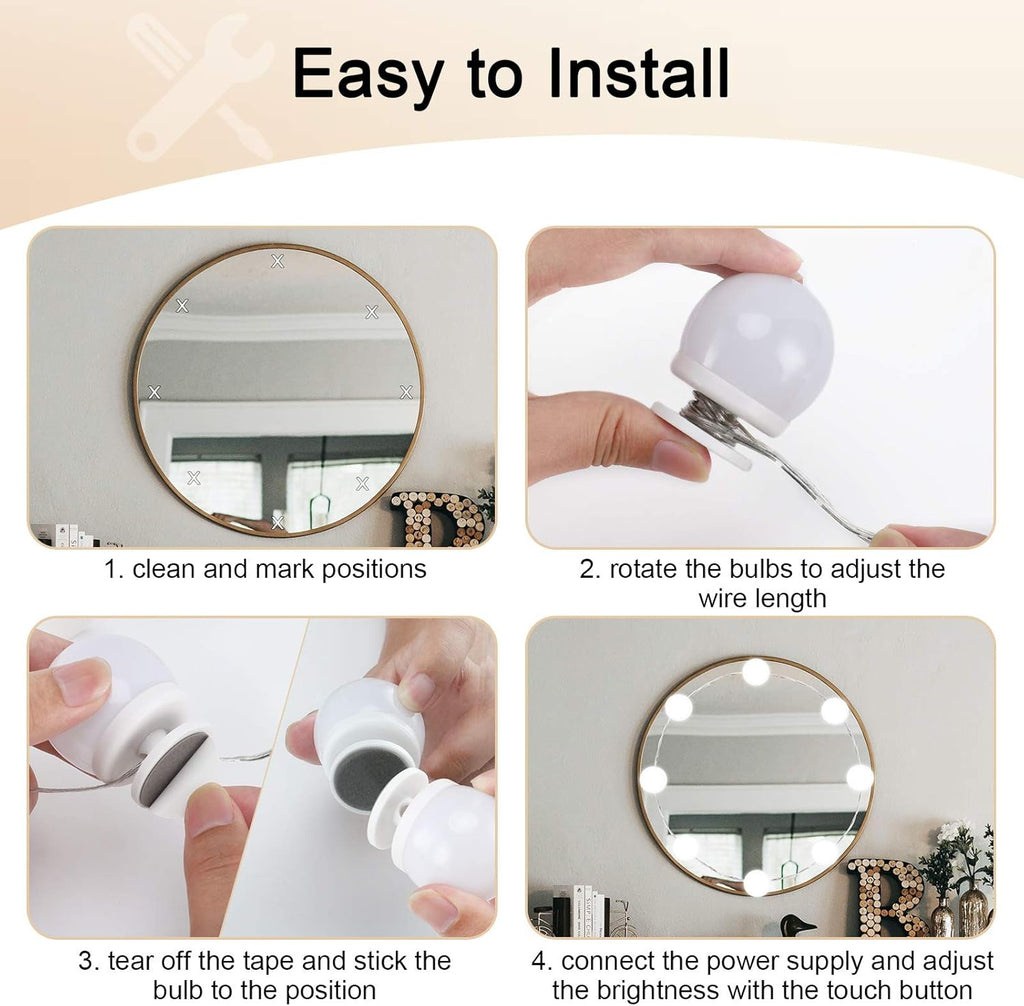 Easy to Install

1. clean and mark positions

2. rotate the bulbs to adjust the wire length

3. tear off the tape and stick the bulb to the position

4. connect the power supply and adjust the brightness with the touch button