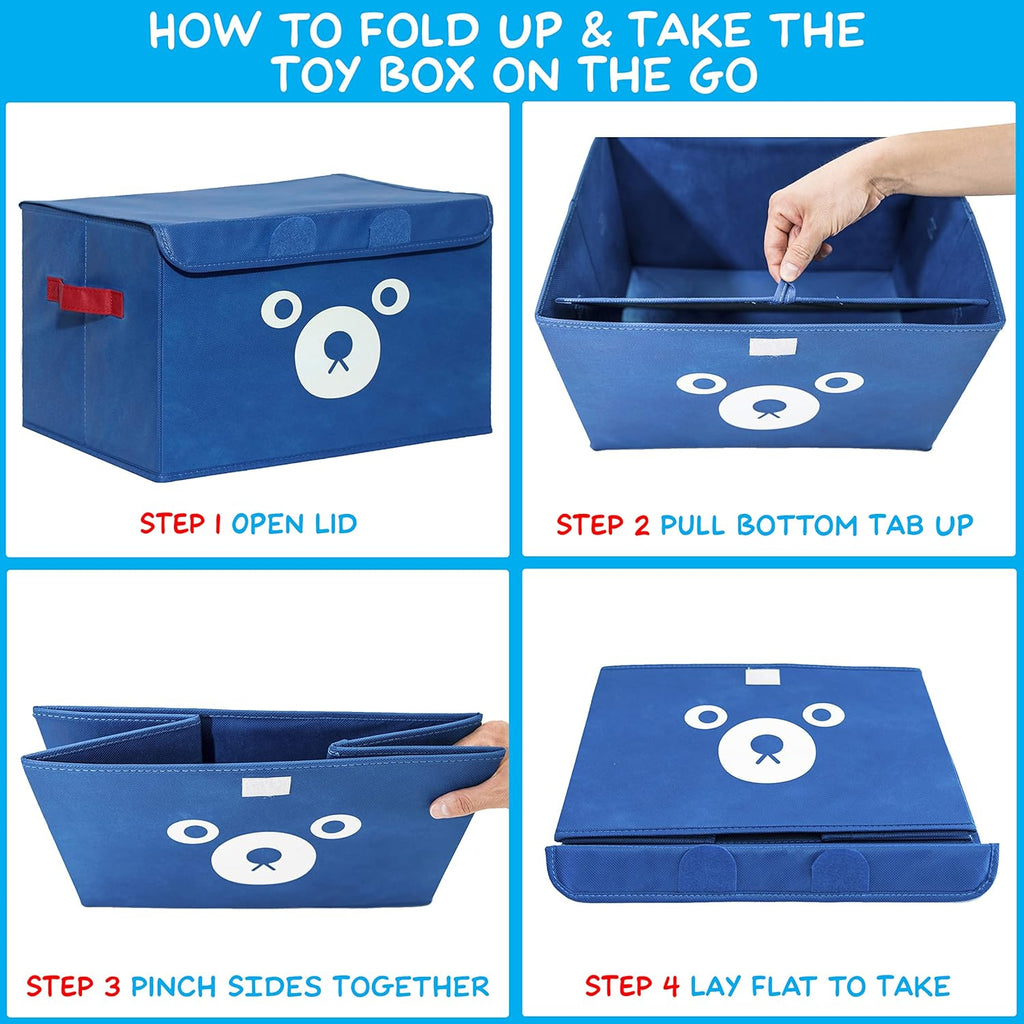 HOW TO FOLD UP & TAKE THE TOY BOX ON THE GO

STEP 1 OPEN LID

STEP 2 PULL BOTTOM TAB UP

STEP 3 PINCH SIDES TOGETHER

STEP 4 LAY FLAT TO TAKE