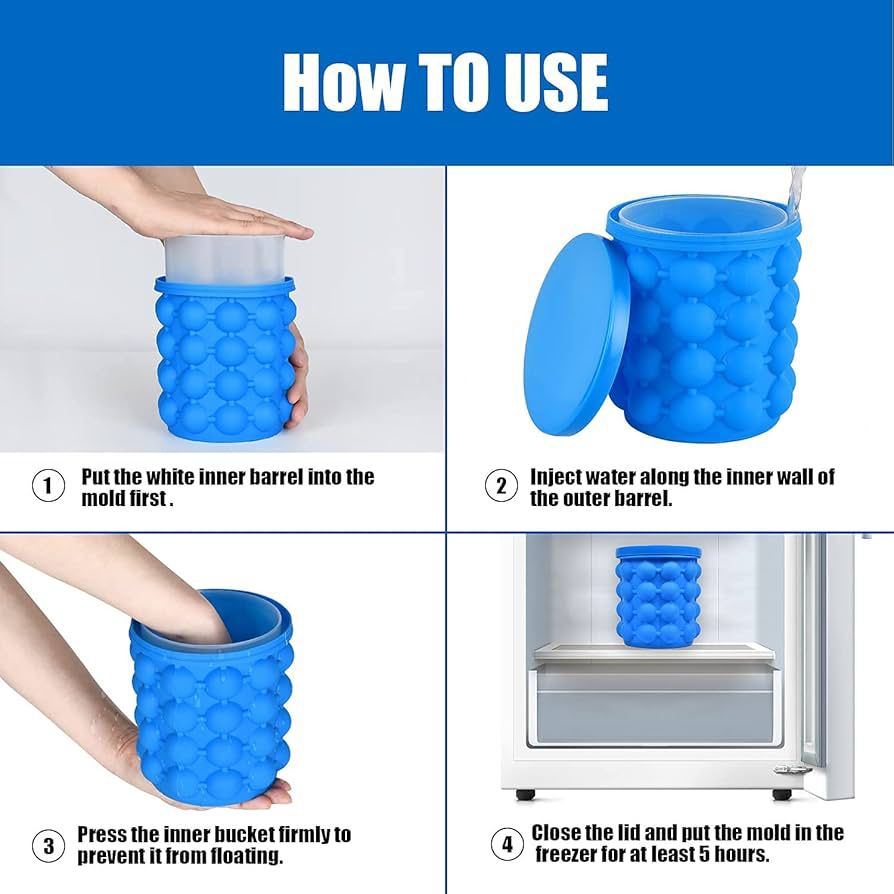 How TO USE

1 Put the white inner barrel into the mold first .

2 Inject water along the inner wall of the outer barrel.

3 Press the inner bucket firmly to prevent it from floating.

4 Close the lid and put the mold in the freezer for at least 5 hours.